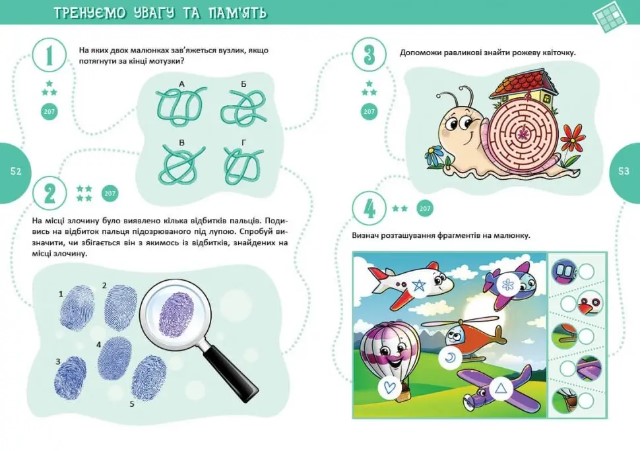 ТРЕНУЄМО УВАГУ ТА ПАМ'ЯТЬ

1

207

На яких двох малюнках зав'яжеться вузлик, якщо потягнути за кінці мотузки?

А Б В Г

52

2

207

На місці злочину було виявлено кілька відбитків пальців. Подивись на відбиток пальця підозрюваного під лупою. Спробуй визначити, чи збігається він з якимось із відбитків, знайдених на місці злочину.

1 2 3 4 5

3

207

Допоможи равликові знайти рожеву квіточку.

53

4

207

Визнач розташування фрагментів на малюнку.