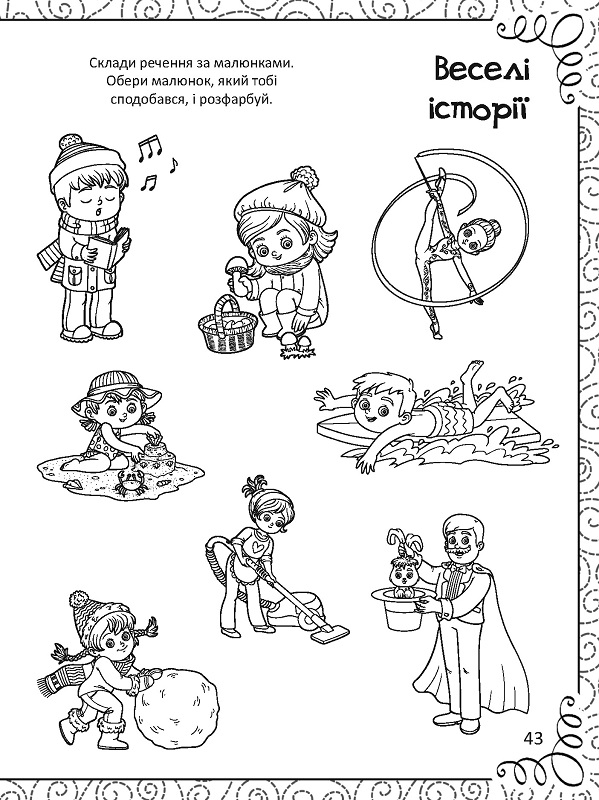 Склади речення за малюнками. Обери малюнок, який тобі сподобався, і розфарбуй.

Веселі історії

43