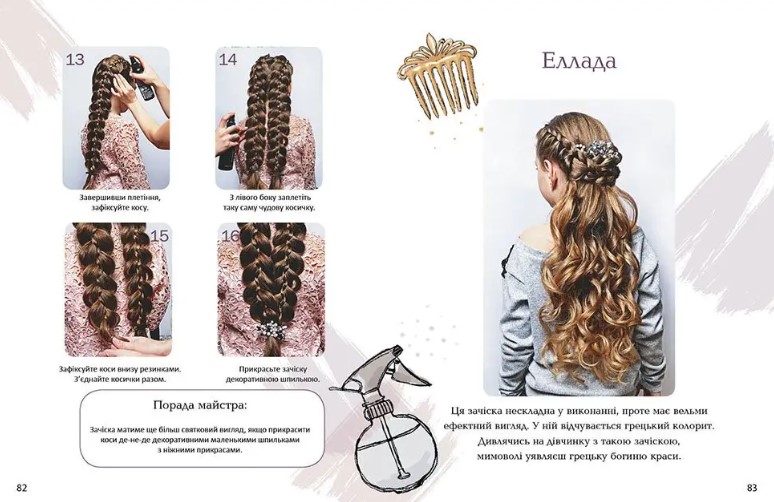 13

Завершивши плетіння, зафіксуйте косу.

14

З лівого боку заплетіть таку саму чудову косичку.

15

Зафіксуйте коси внизу резинками. З'єднайте косички разом.

16

Прикрасьте зачіску декоративною шпилькою.

Порада майстра:

Зачіска матиме ще більш святковий вигляд, якщо прикрасити коси де-не-де декоративними маленькими шпильками з ніжними прикрасами.

82

Еллада

Ця зачіска нескладна у виконанні, проте має вельми ефектний вигляд. У ній відчувається грецький колорит. Дивлячись на дівчинку з такою зачіскою, мимоволі уявляєш грецьку богиню краси.

83